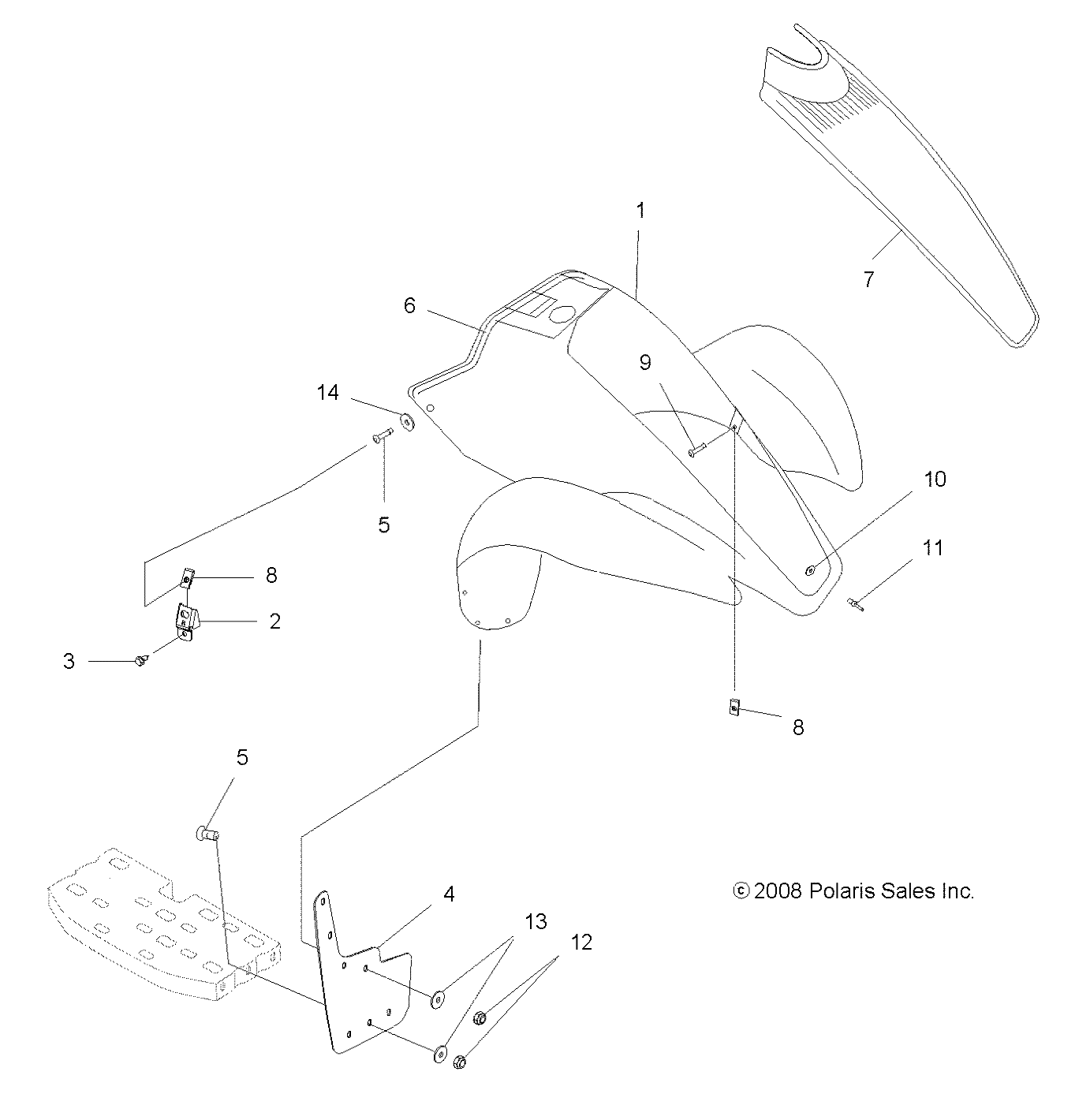 1
7
6
9
14
5
10
11
8
2
3
8
5
4
13
12
© 2008 Polaris Sales Inc.